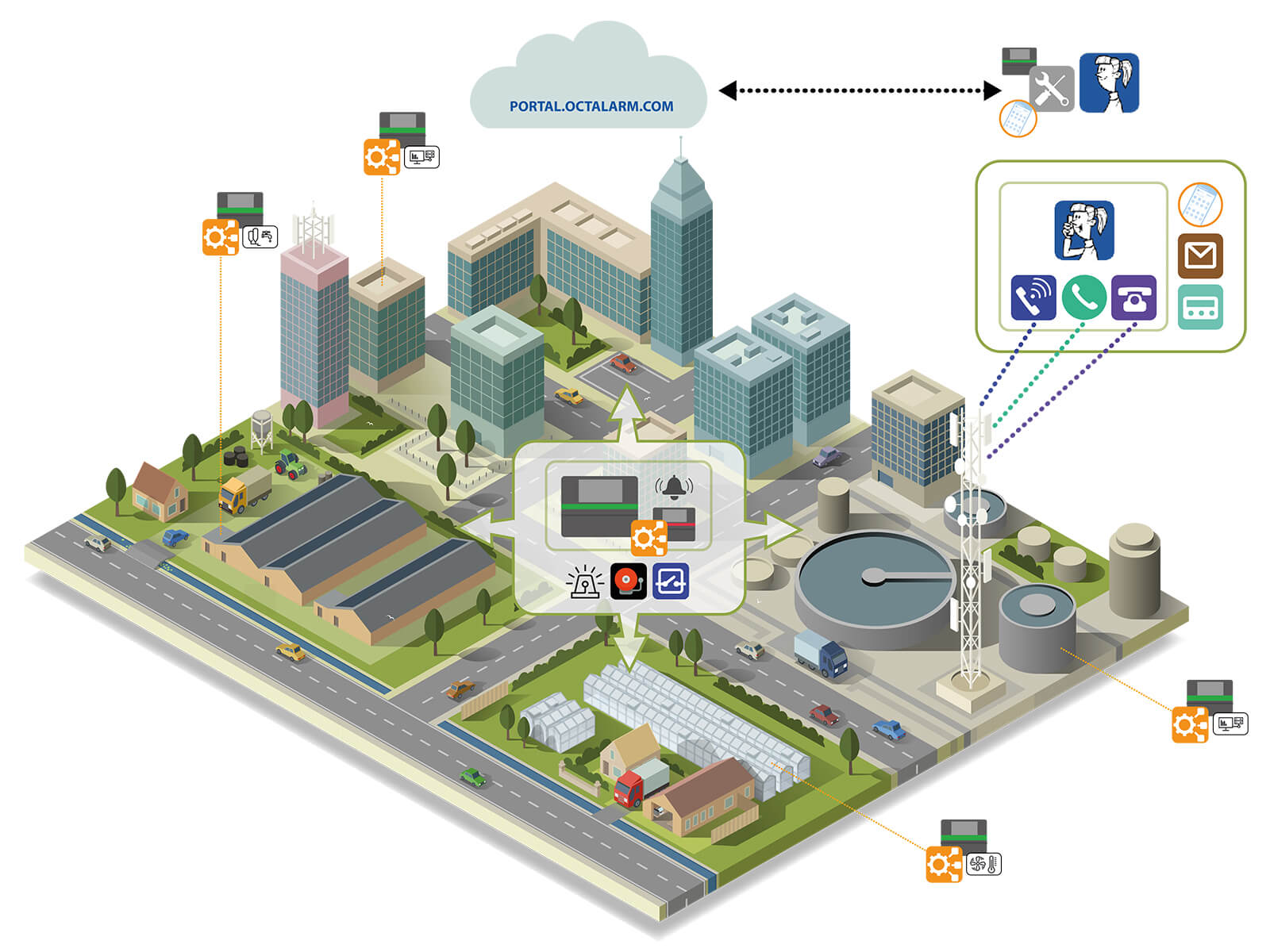 PORTAL.OCTALARM.COM